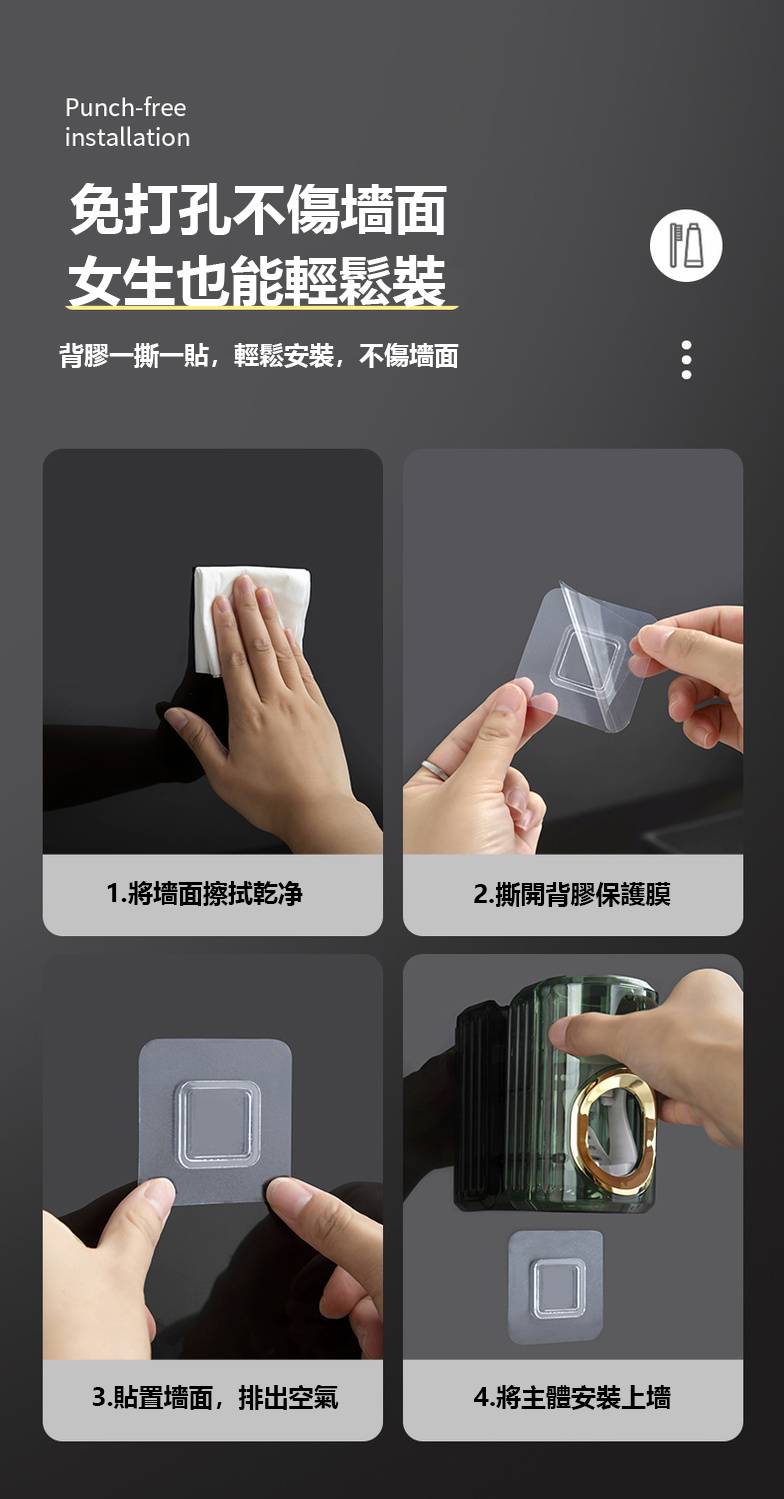 Punch-free installation

免打孔不傷墻面
女生也能輕鬆裝

背膠一撕一貼，輕鬆安裝，不傷墻面

1.將墻面擦拭乾净

2.撕開背膠保護膜

3.貼置墻面，排出空氣

4.將主體安裝上墻